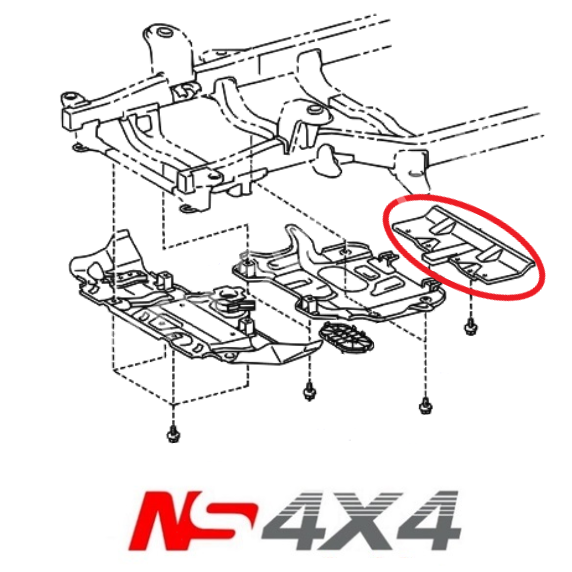 NS4X4